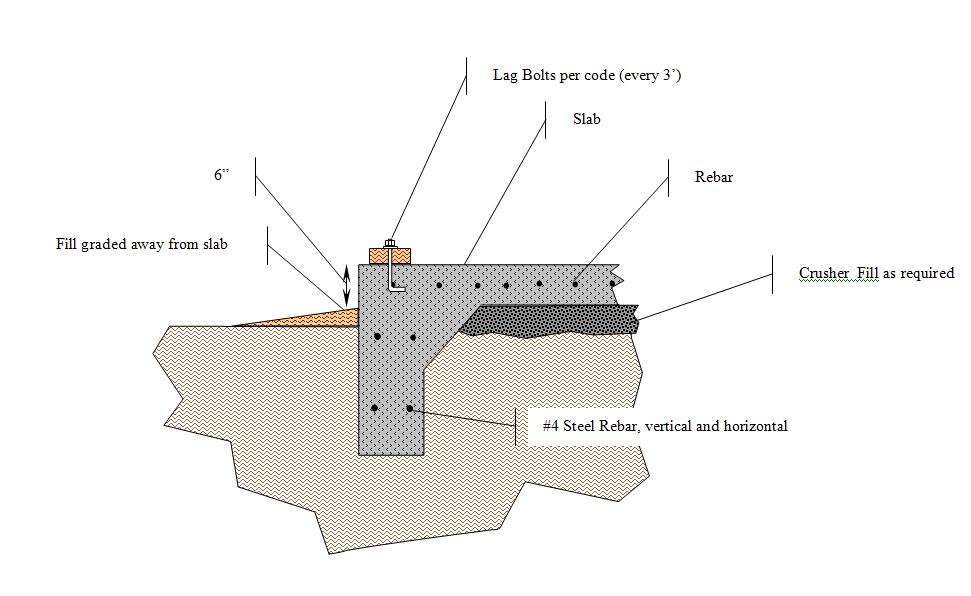 Lag Bolts per code (every 3')

Slab

6"

Rebar

Fill graded away from slab

Crusher Fill as required

#4 Steel Rebar, vertical and horizontal